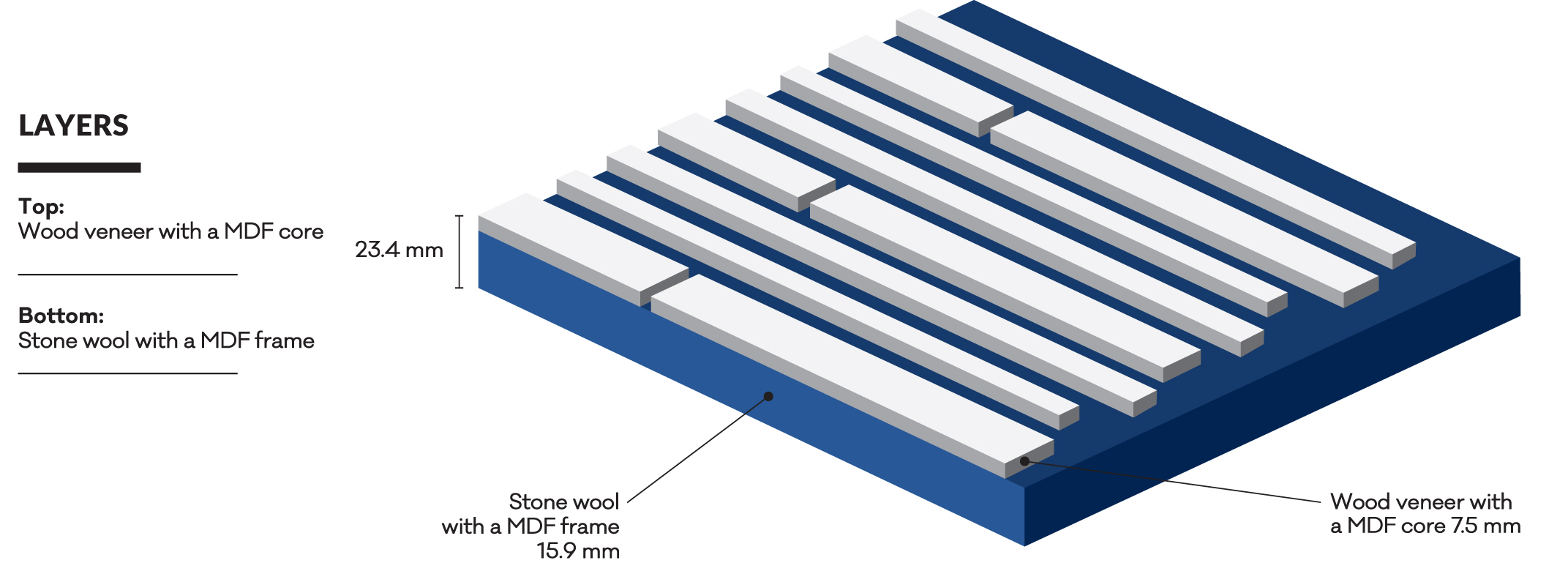 LAYERS

Top:
Wood veneer with a MDF core

Bottom:
Stone wool with a MDF frame

23.4 mm

Stone wool with a MDF frame 15.9 mm

Wood veneer with a MDF core 7.5 mm